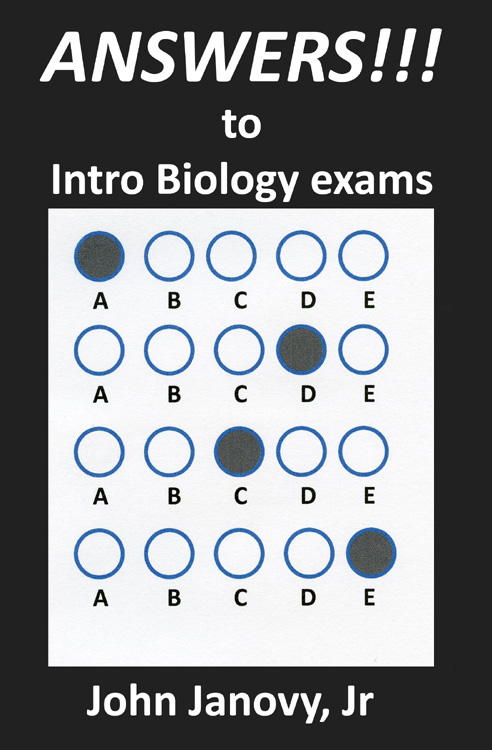 ANSWERS!!!
to
Intro Biology exams

A B C D E
A B C D E
A B C D E
A B C D E

John Janovy, Jr